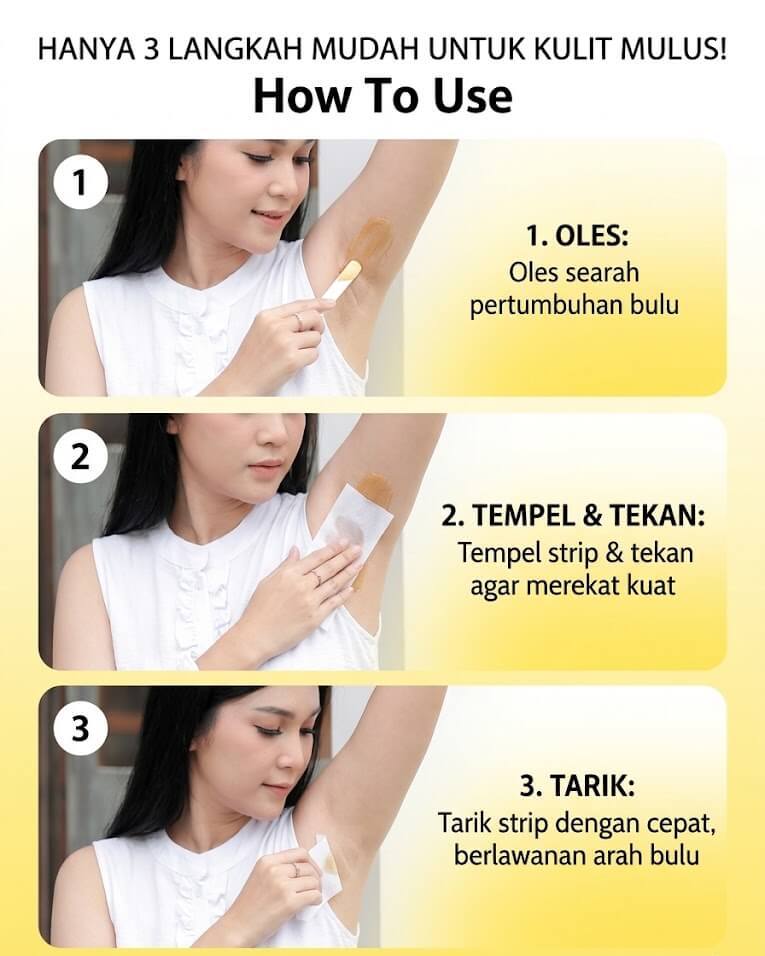 HANYA 3 LANGKAH MUDAH UNTUK KULIT MULUS!
How To Use

1

1. OLES:
Oles searah pertumbuhan bulu

2

2. TEMPEL & TEKAN:
Tempel strip & tekan agar merekat kuat

3

3. TARIK:
Tarik strip dengan cepat, berlawanan arah bulu